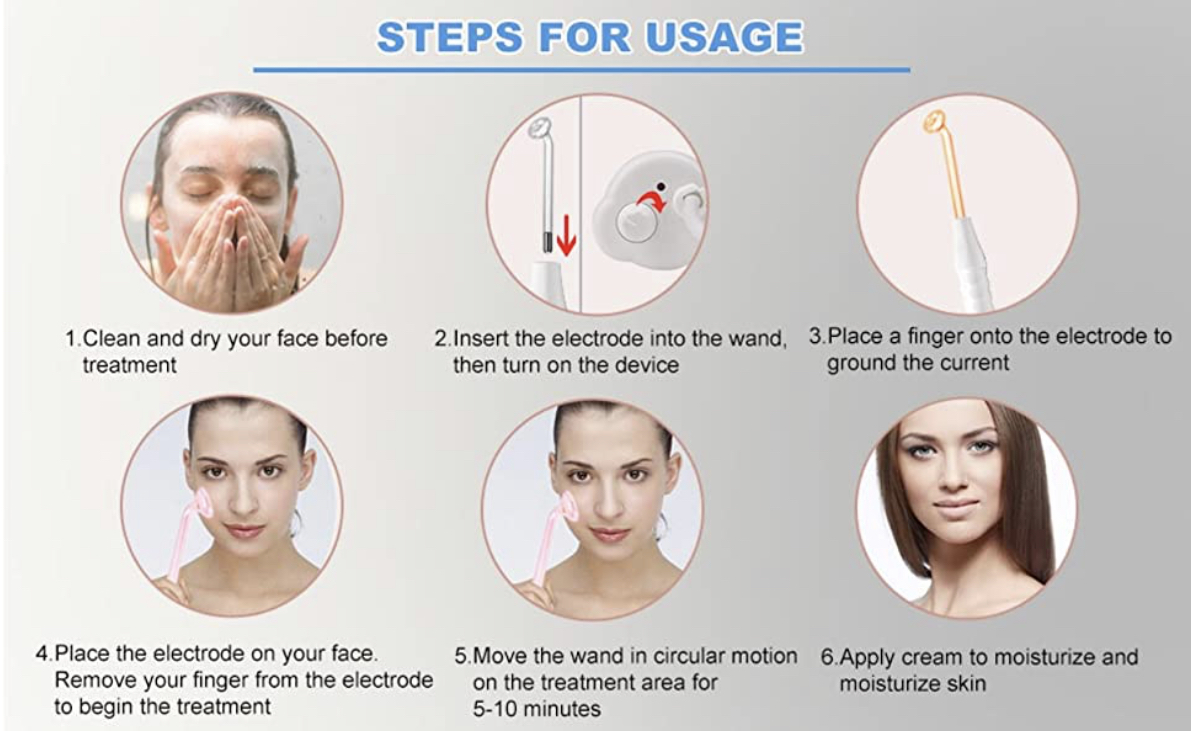 STEPS FOR USAGE

1.Clean and dry your face before treatment

2.Insert the electrode into the wand, then turn on the device

3.Place a finger onto the electrode to ground the current

4.Place the electrode on your face. Remove your finger from the electrode to begin the treatment

5.Move the wand in circular motion on the treatment area for 5-10 minutes

6.Apply cream to moisturize and moisturize skin