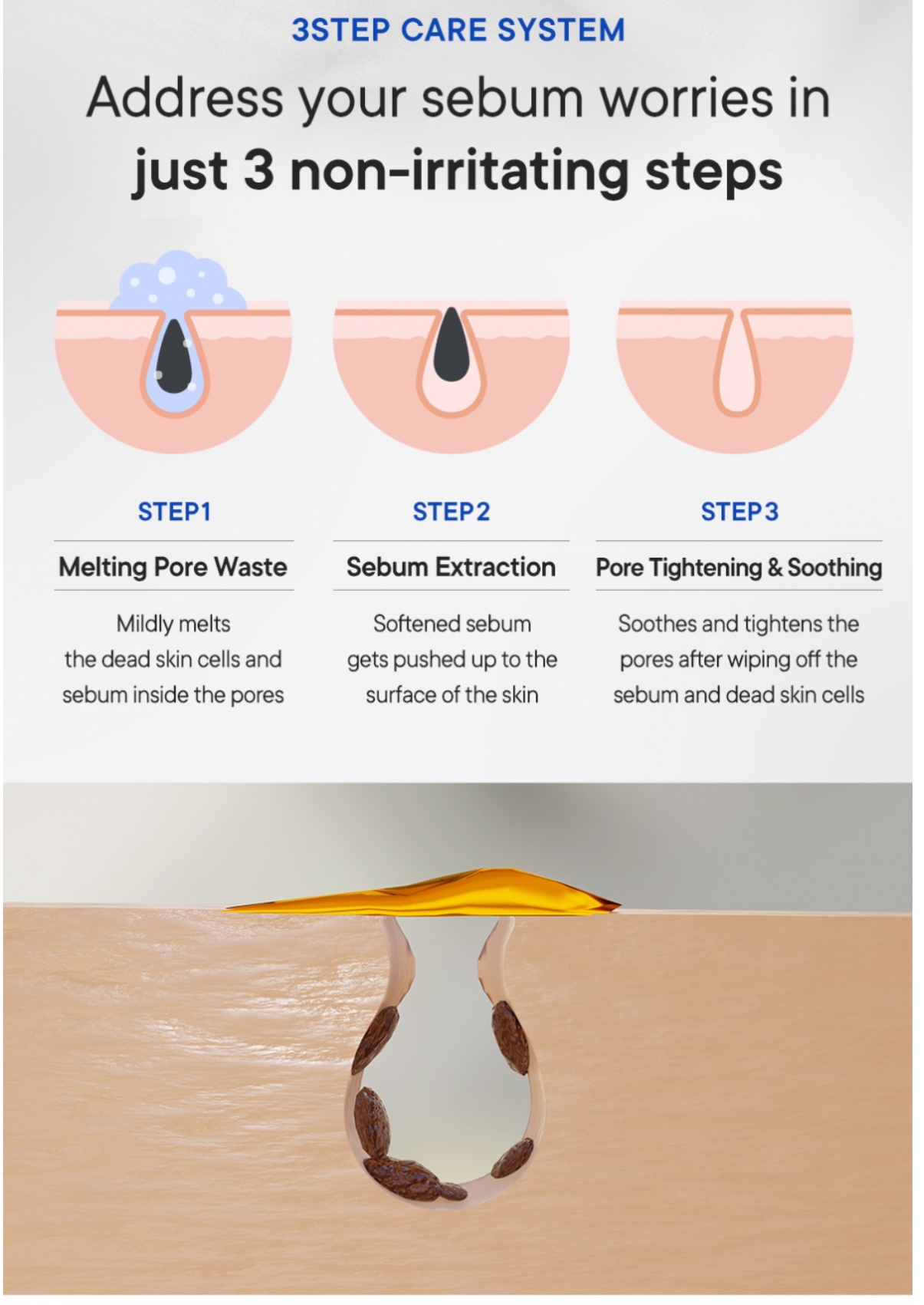 3STEP CARE SYSTEM

Address your sebum worries in just 3 non-irritating steps

STEP1

Melting Pore Waste

Mildly melts the dead skin cells and sebum inside the pores

STEP2

Sebum Extraction

Softened sebum gets pushed up to the surface of the skin

STEP3

Pore Tightening & Soothing

Soothes and tightens the pores after wiping off the sebum and dead skin cells